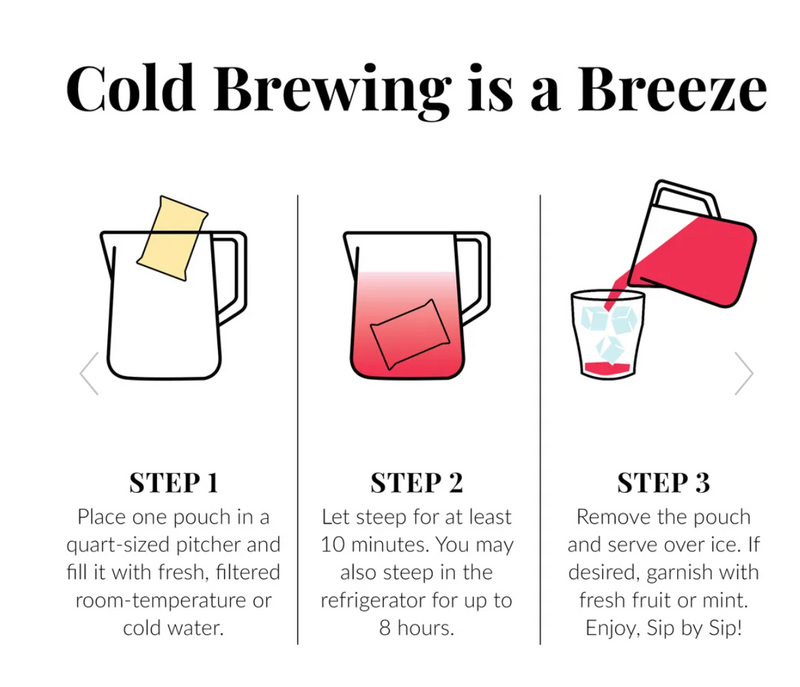 Cold Brewing is a Breeze

STEP 1
Place one pouch in a quart-sized pitcher and fill it with fresh, filtered room-temperature or cold water.

STEP 2
Let steep for at least 10 minutes. You may also steep in the refrigerator for up to 8 hours.

STEP 3
Remove the pouch and serve over ice. If desired, garnish with fresh fruit or mint. Enjoy, Sip by Sip!